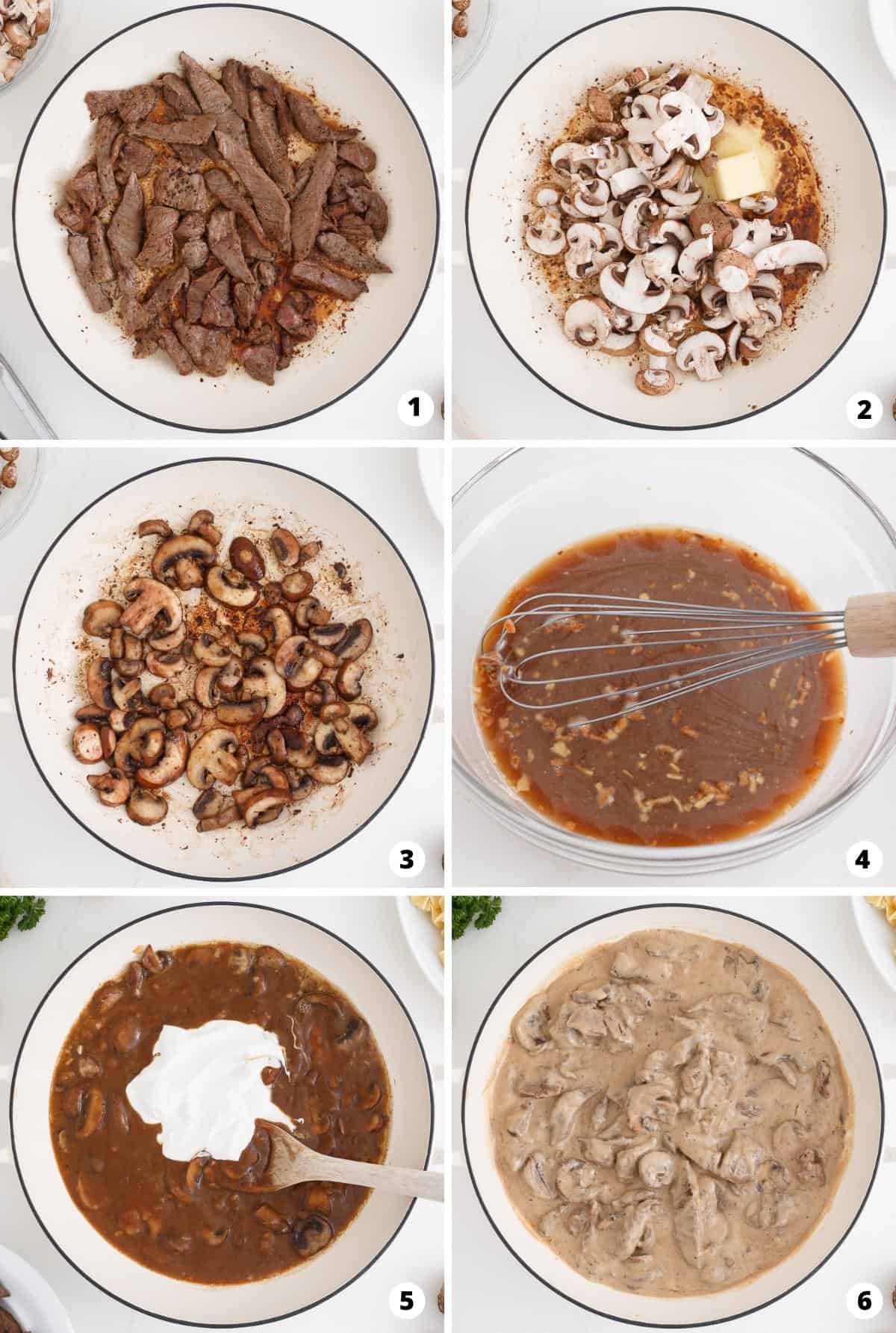 1
2
3
4
5
6