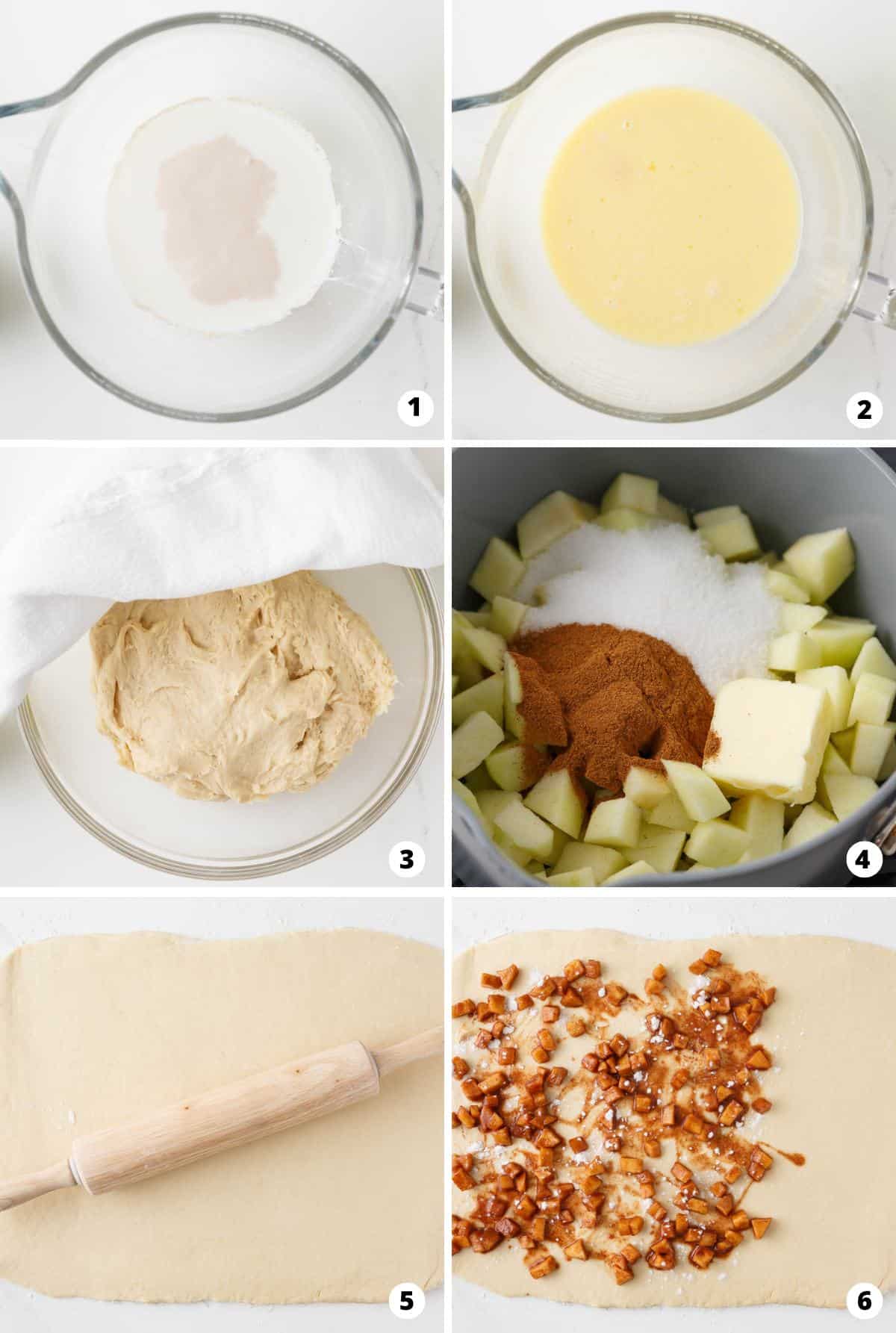 1

2

3

4

5

6