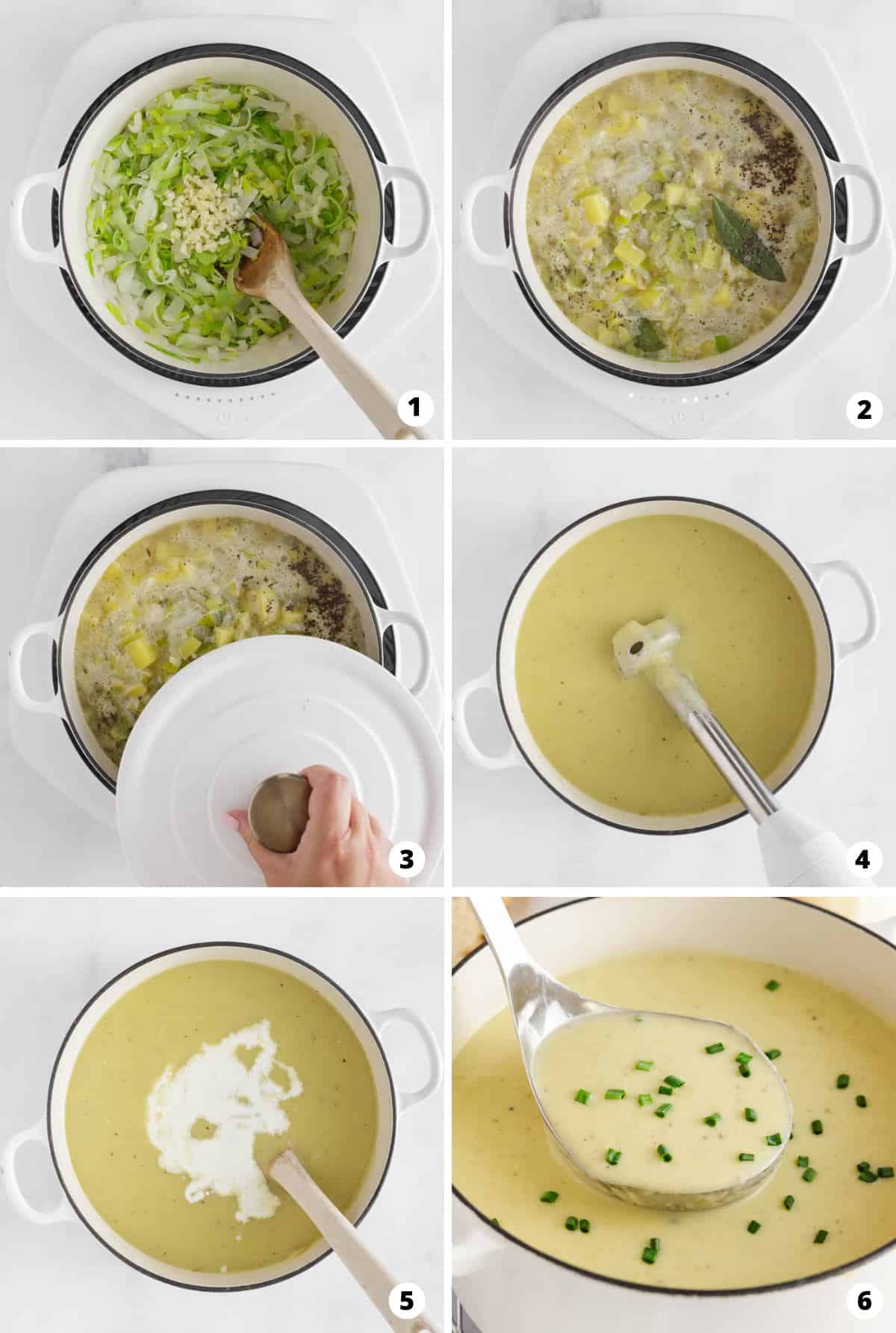 1

2

3

4

5

6