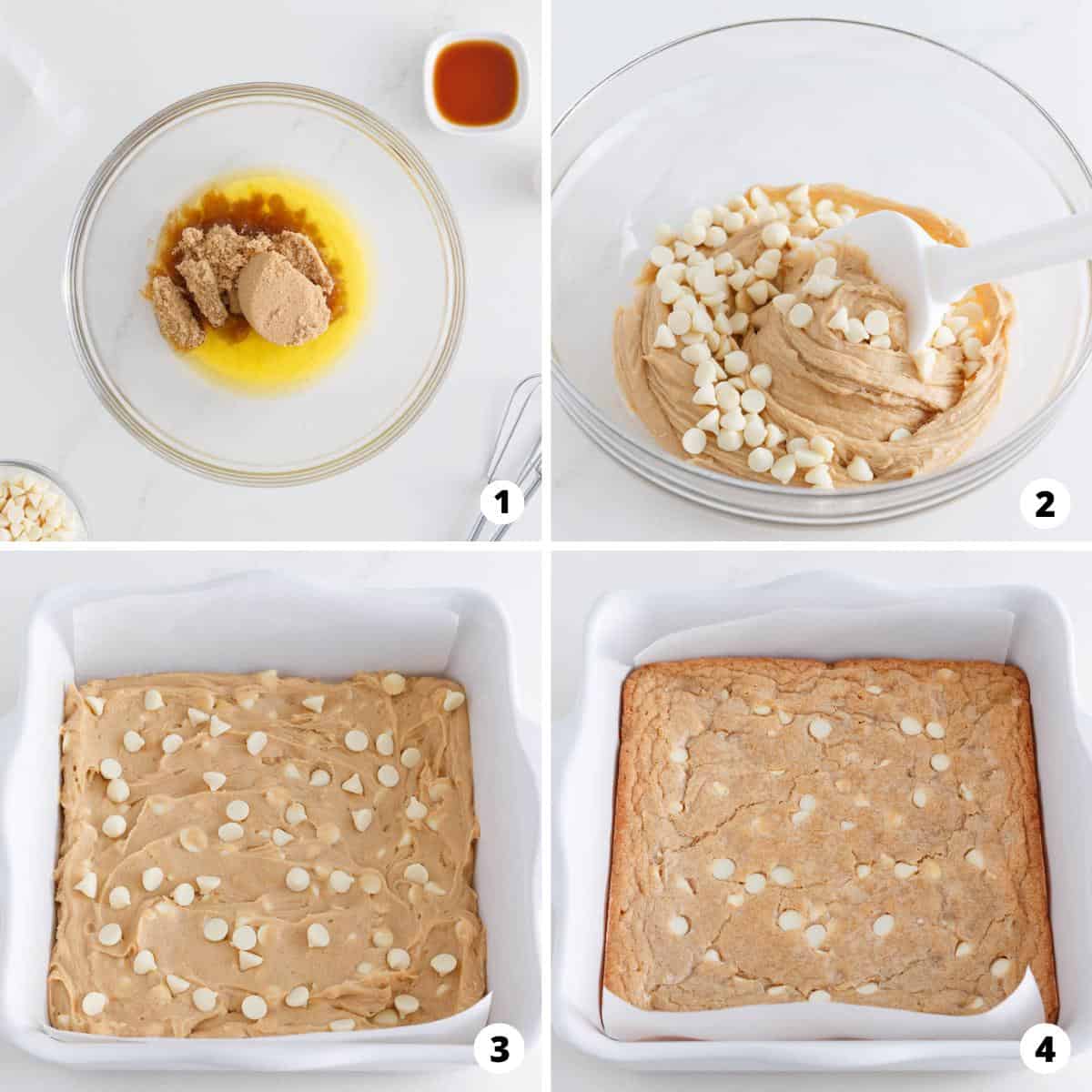 1

2

3

4