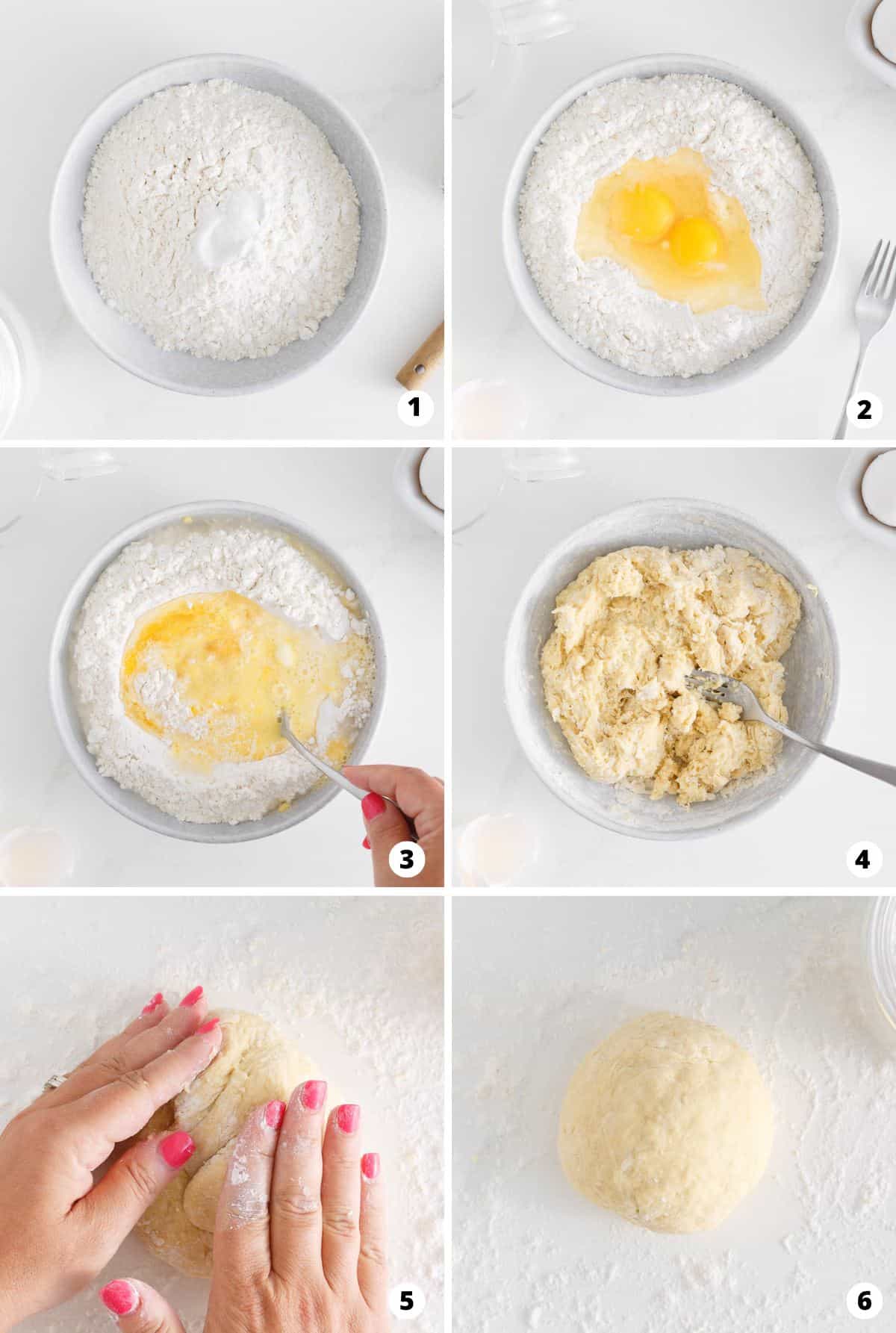 1

2

3

4

5

6