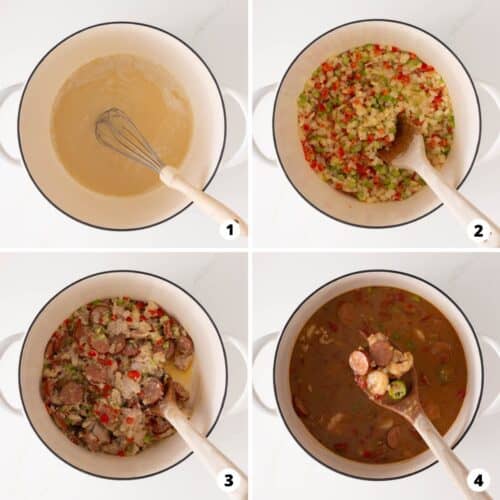 1
2
3
4