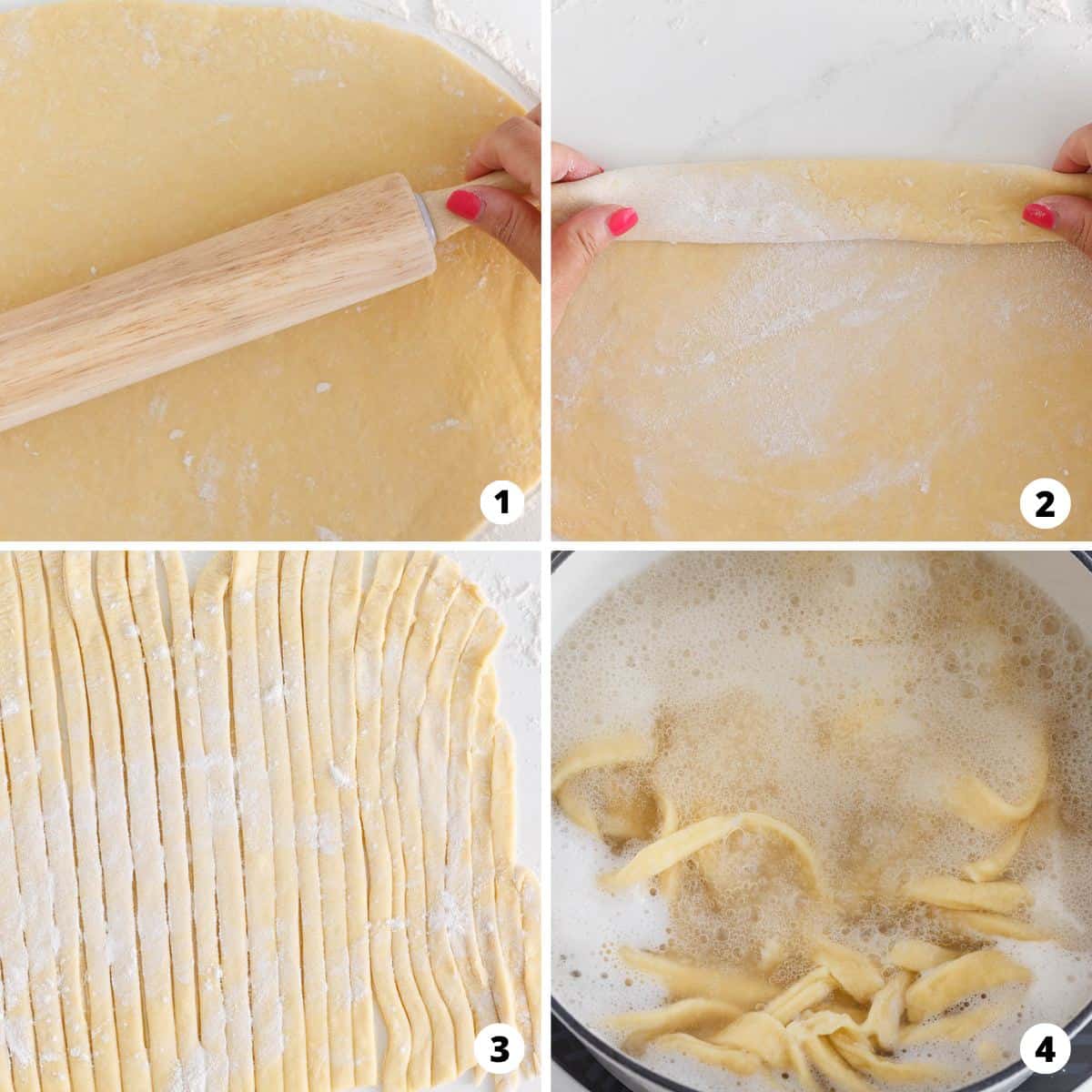 1

2

3

4