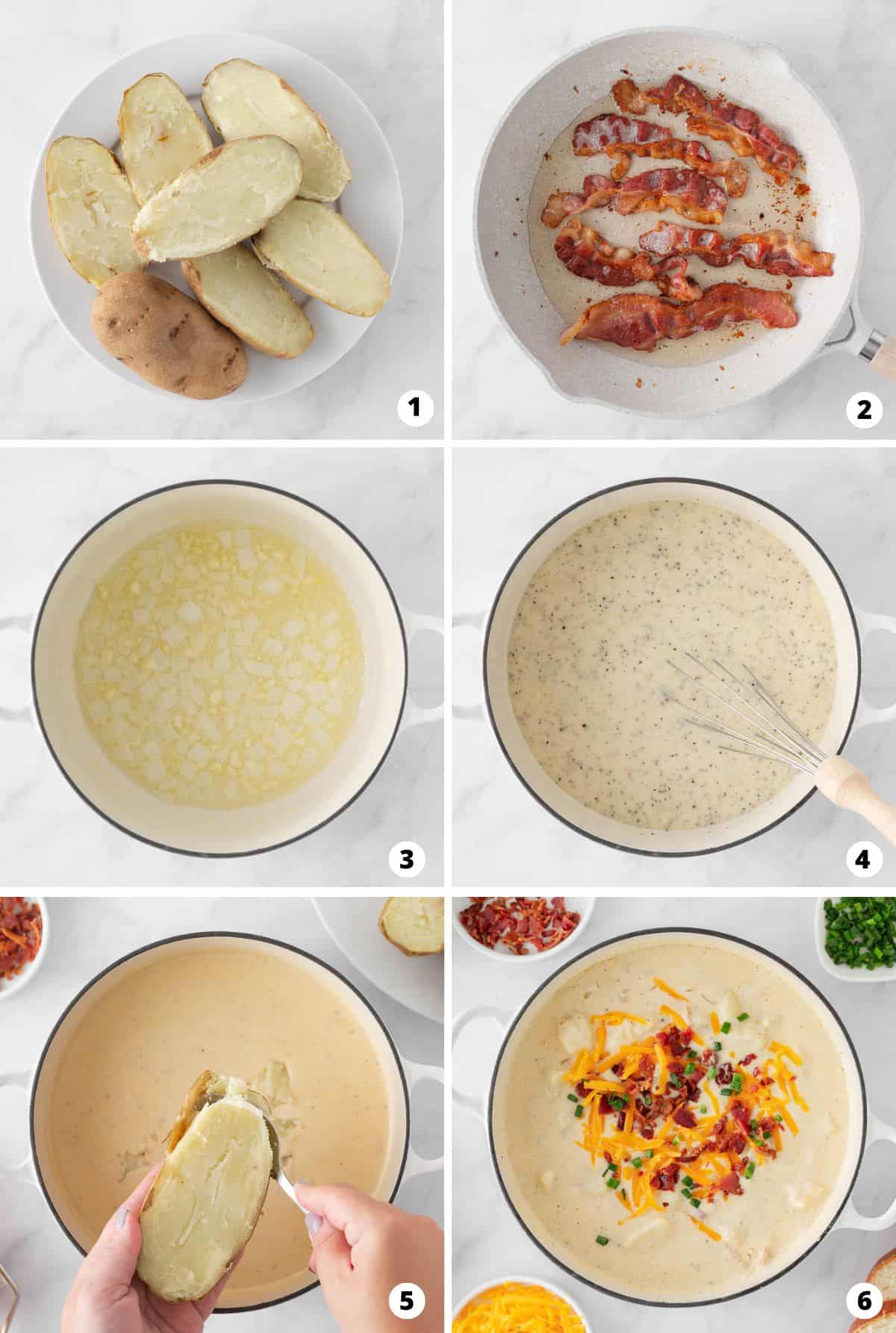 1
2
3
4
5
6