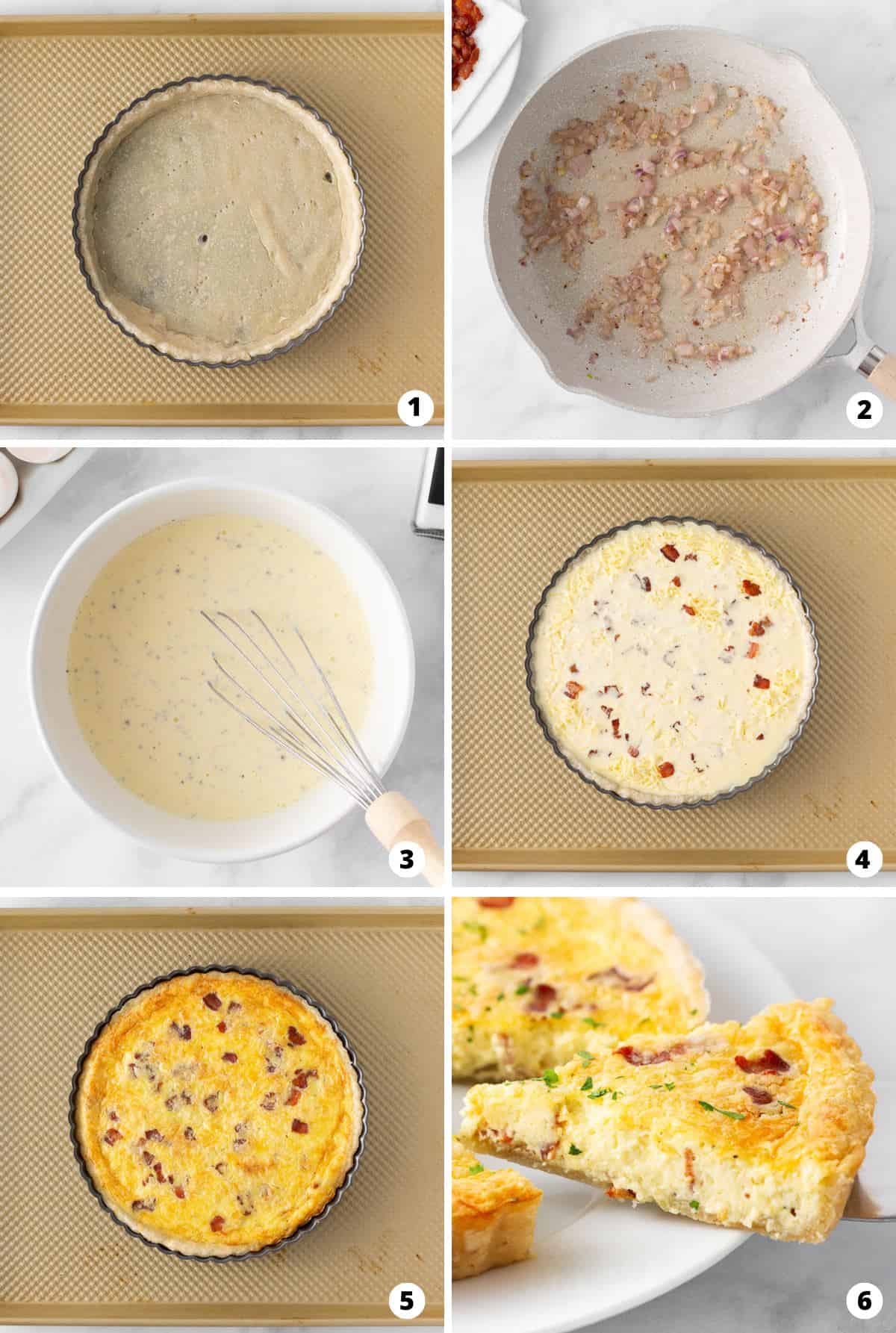 1

2

3

4

5

6