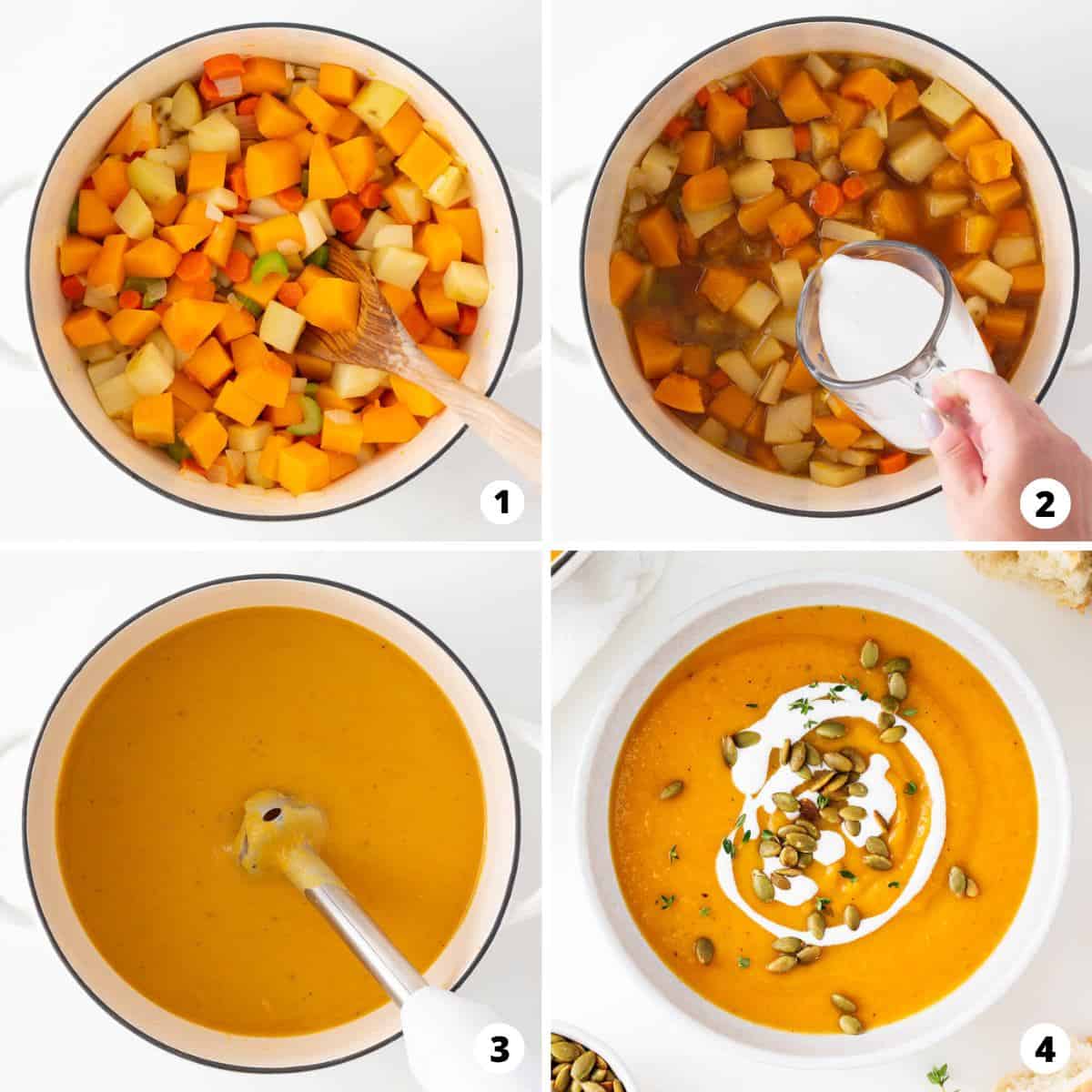 1

2

3

4