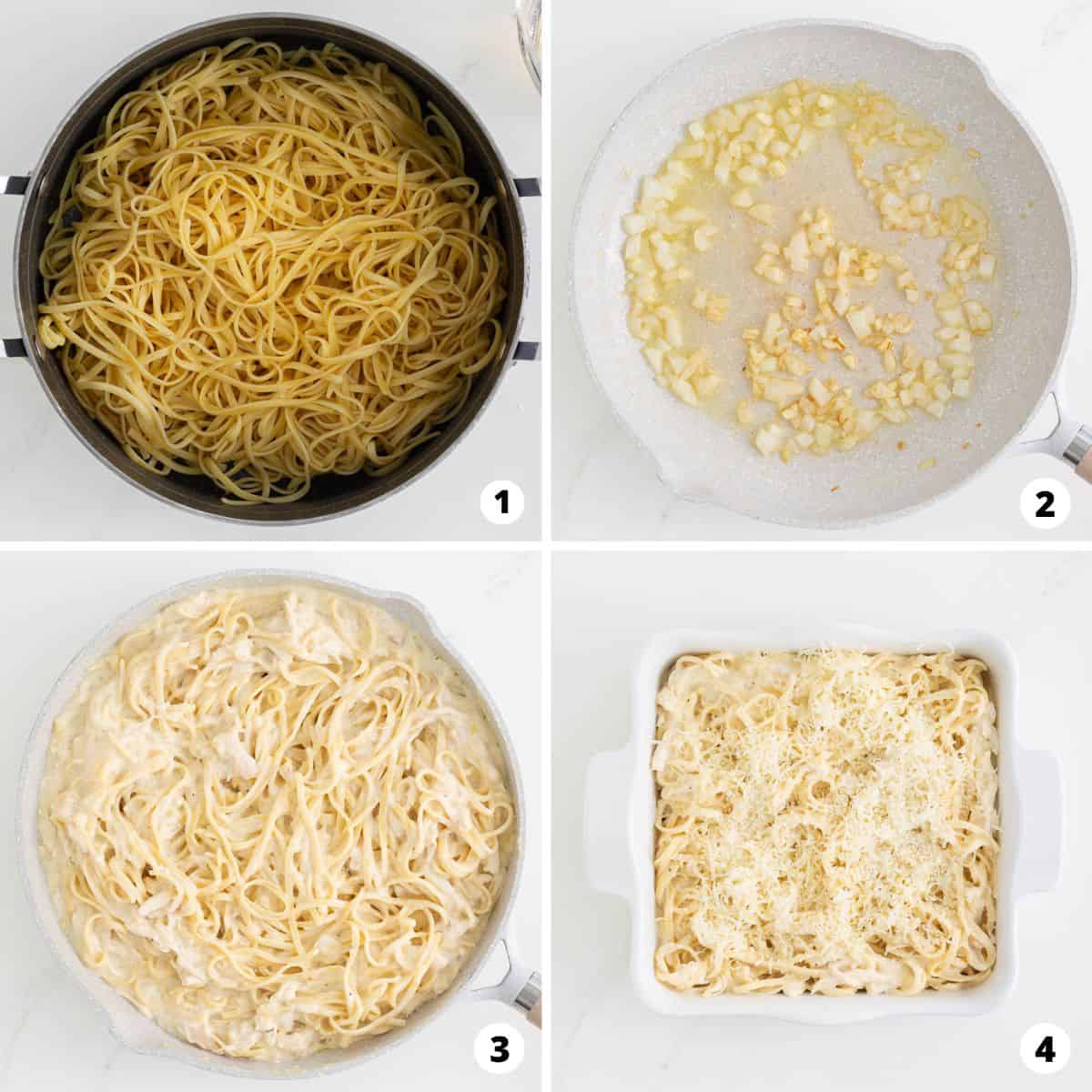 1

2

3

4