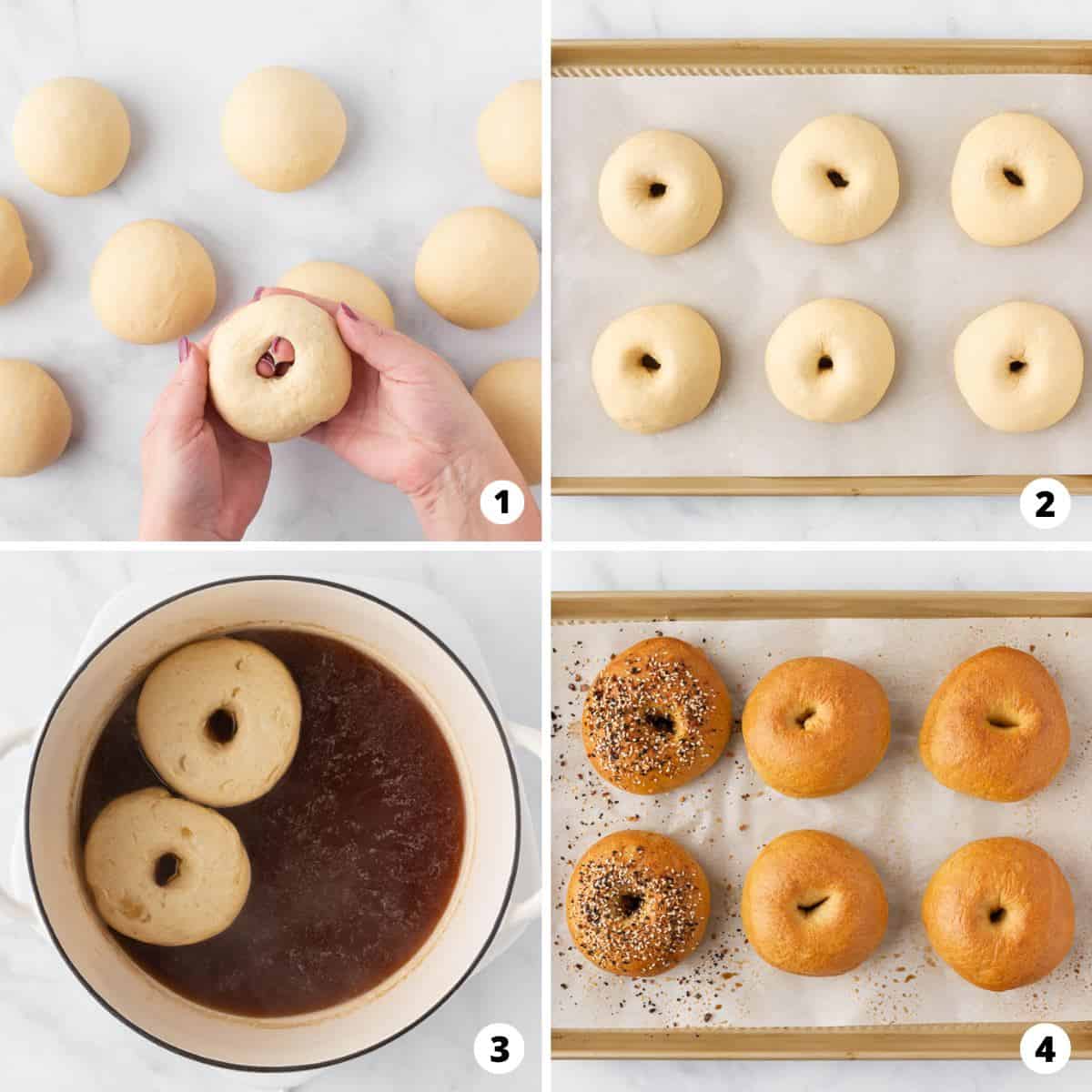 1

2

3

4