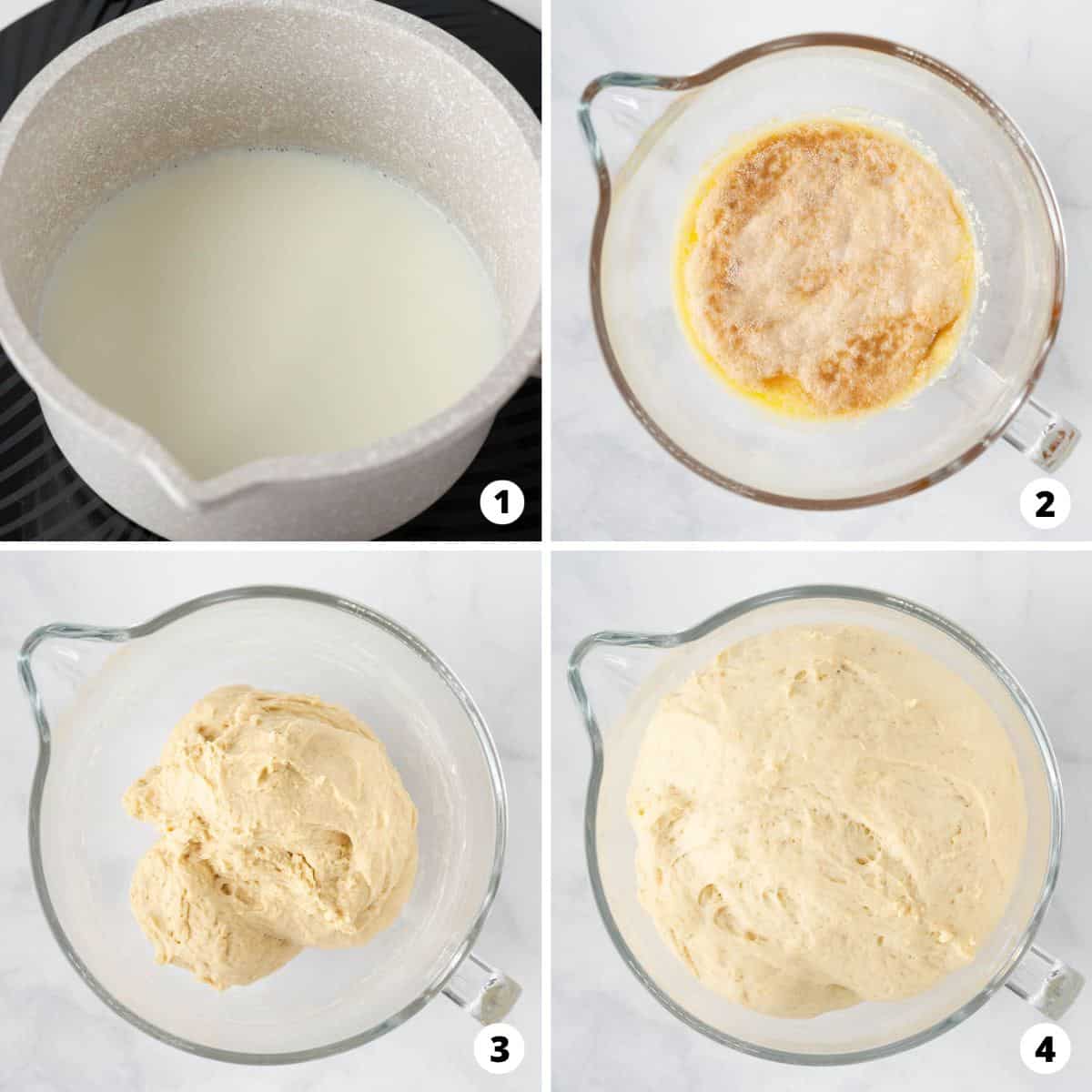 1
2
3
4